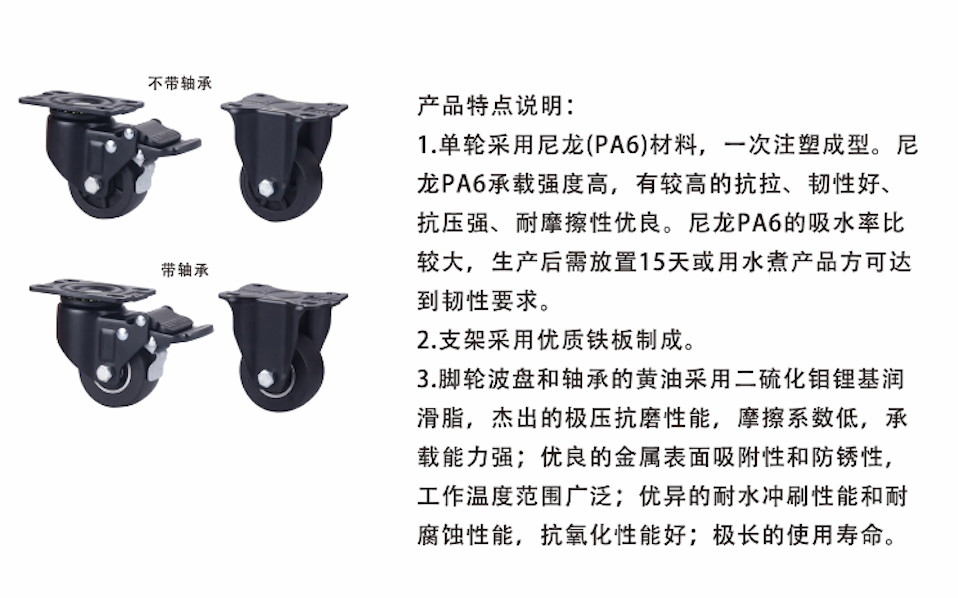 不带轴承

带轴承

产品特点说明：
1.单轮采用尼龙(PA6)材料，一次注塑成型。尼龙PA6承载强度高，有较高的抗拉、韧性好、抗压强、耐摩擦性优良。尼龙PA6的吸水率比较大，生产后需放置15天或用水煮产品方可达到韧性要求。
2.支架采用优质铁板制成。
3.脚轮波盘和轴承的黄油采用二硫化钼锂基润滑脂，杰出的极压抗磨性能，摩擦系数低，承载能力强；优良的金属表面吸附性和防锈性，工作温度范围广泛；优异的耐水冲刷性能和耐腐蚀性能，抗氧化性能好；极长的使用寿命。